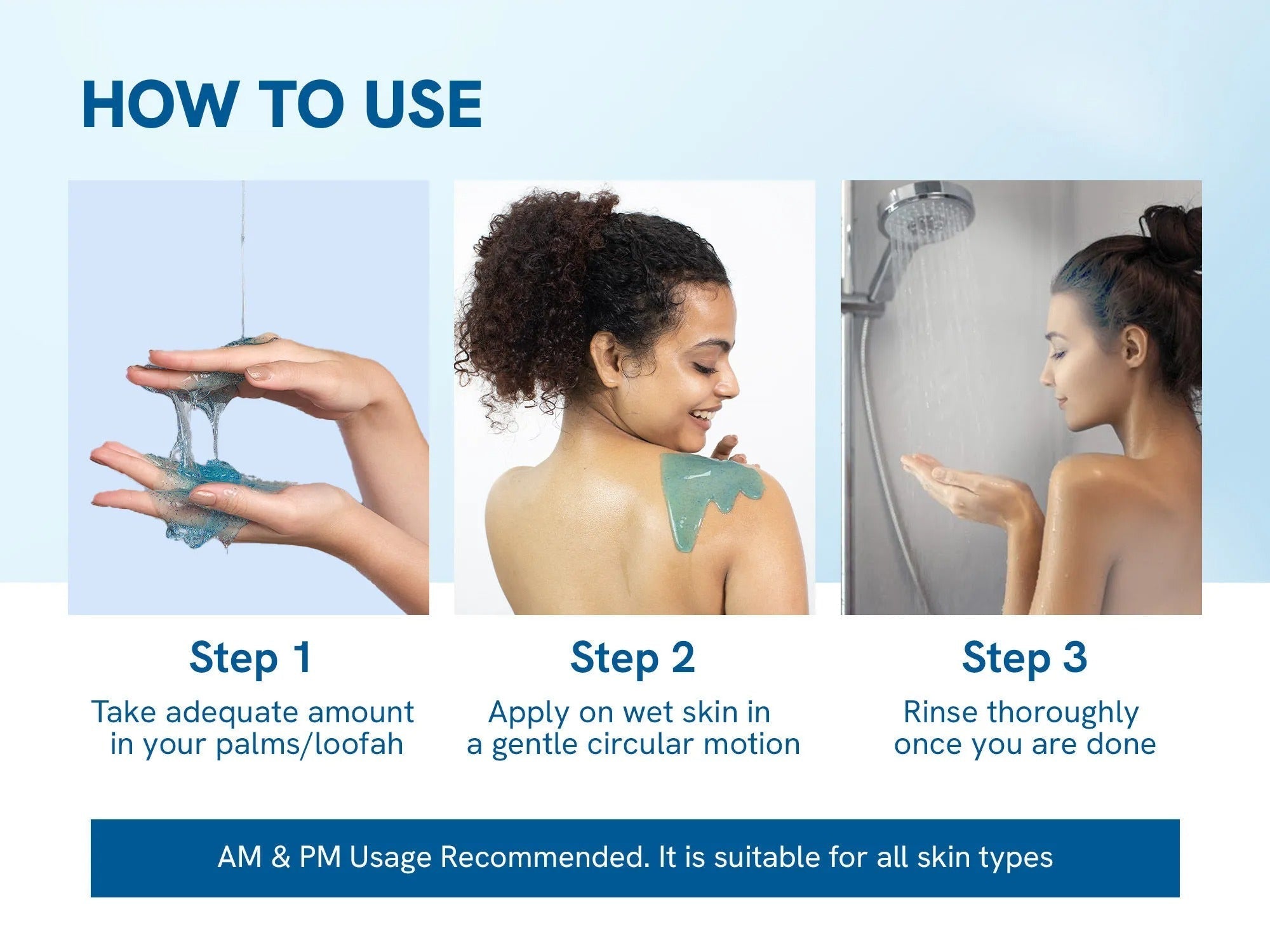 HOW TO USE

Step 1

Take adequate amount in your palms/loofah

Step 2

Apply on wet skin in a gentle circular motion

Step 3

Rinse thoroughly once you are done

AM & PM Usage Recommended. It is suitable for all skin types